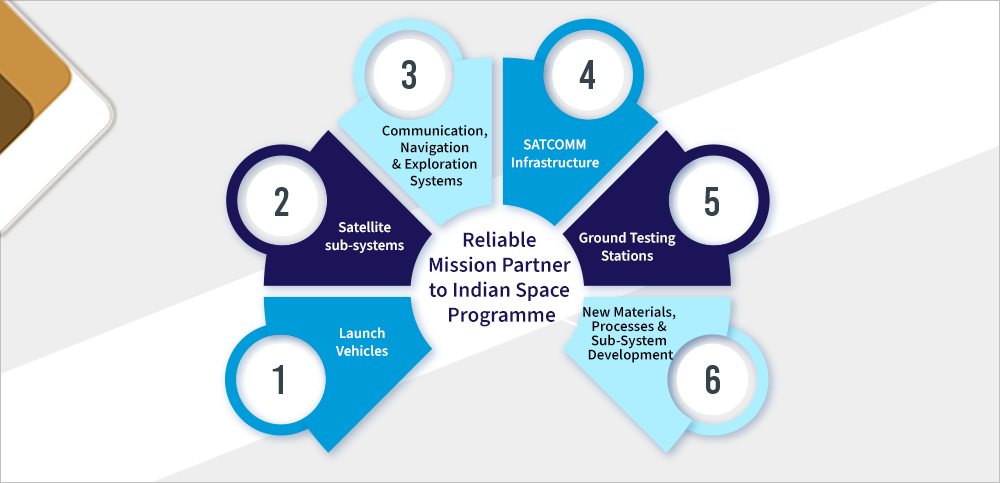 Reliable Mission Partner to Indian Space Programme

1
Launch Vehicles

2
Satellite sub-systems

3
Communication, Navigation & Exploration Systems

4
SATCOMM Infrastructure

5
Ground Testing Stations

6
New Materials, Processes & Sub-System Development